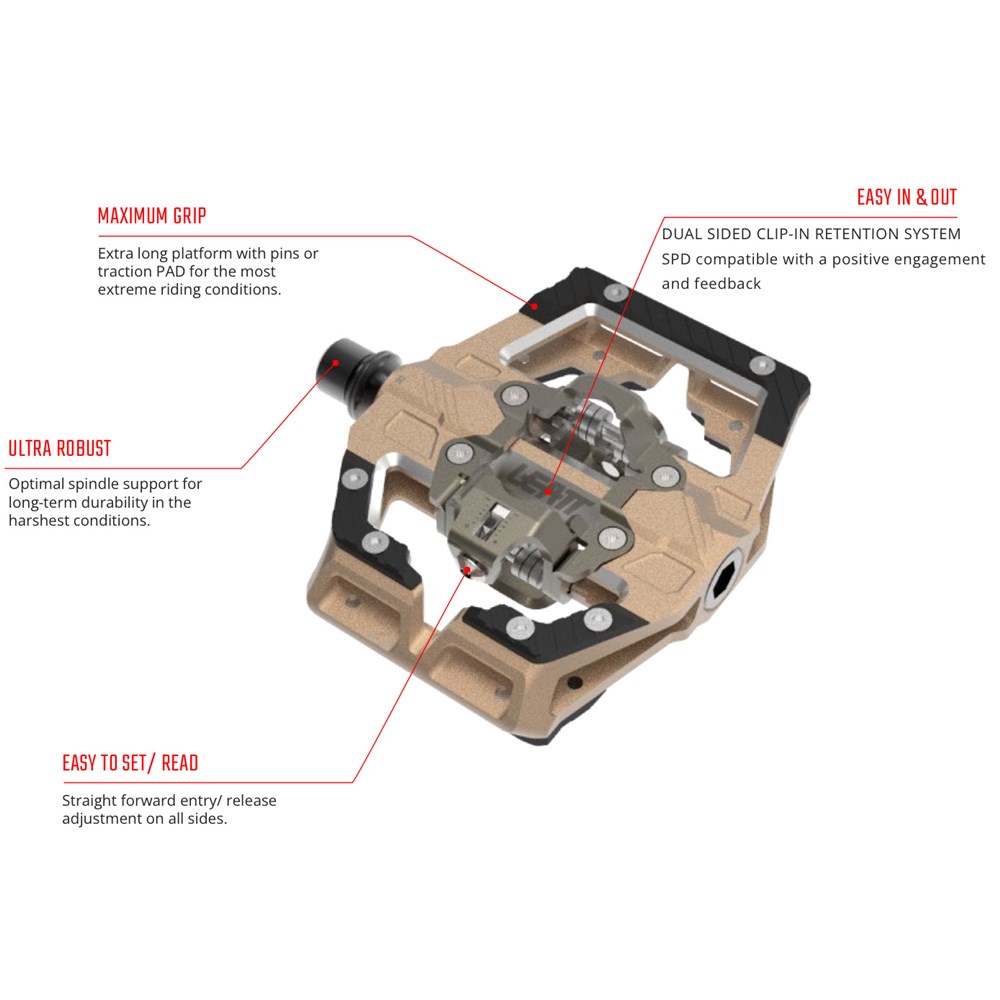 MAXIMUM GRIP

Extra long platform with pins or traction PAD for the most extreme riding conditions.

EASY IN & OUT

DUAL SIDED CLIP-IN RETENTION SYSTEM
SPD compatible with a positive engagement and feedback

ULTRA ROBUST

Optimal spindle support for long-term durability in the harshest conditions.

LEATT

EASY TO SET/ READ

Straight forward entry/ release adjustment on all sides.